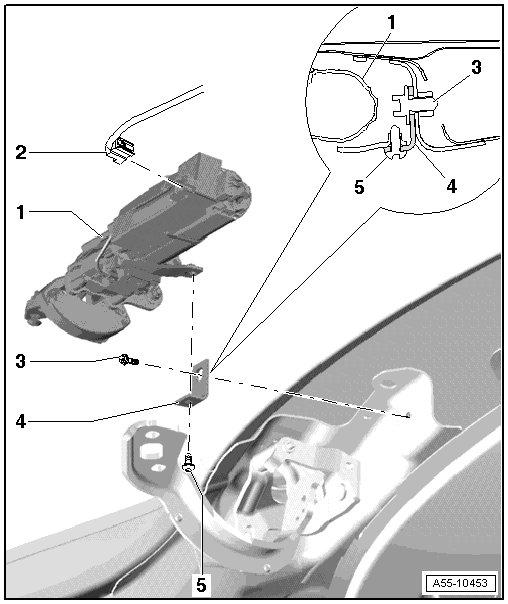 1
3
5
4
2
1
3
4
5
A55-10453