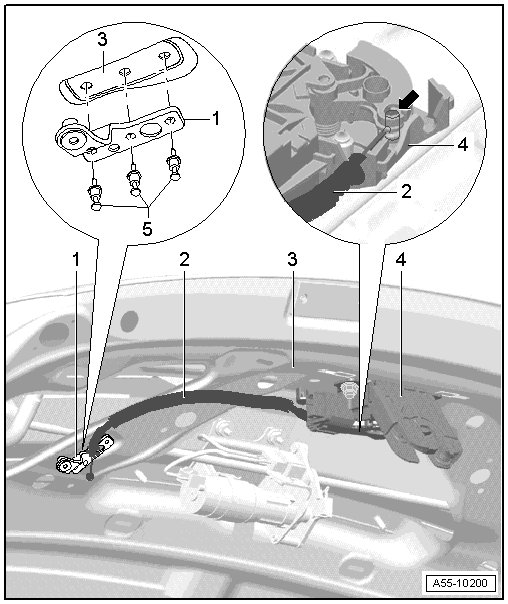 3
1
5
4
2
1
2
3
4
A55-10200