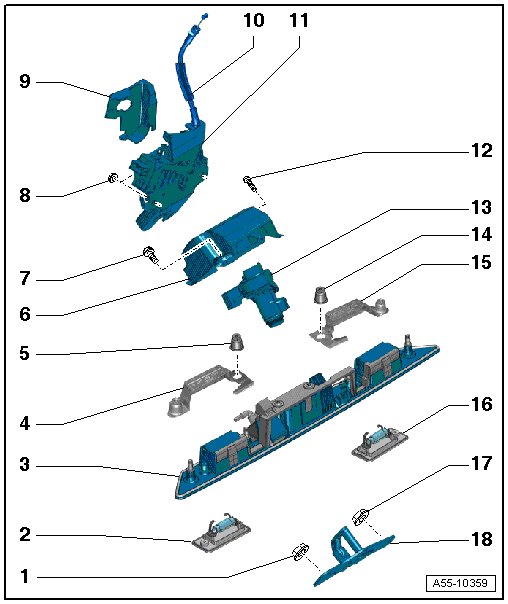 10
11
9
12
8
13
14
7
15
6
5
4
16
3
17
2
18
1
A55-10359