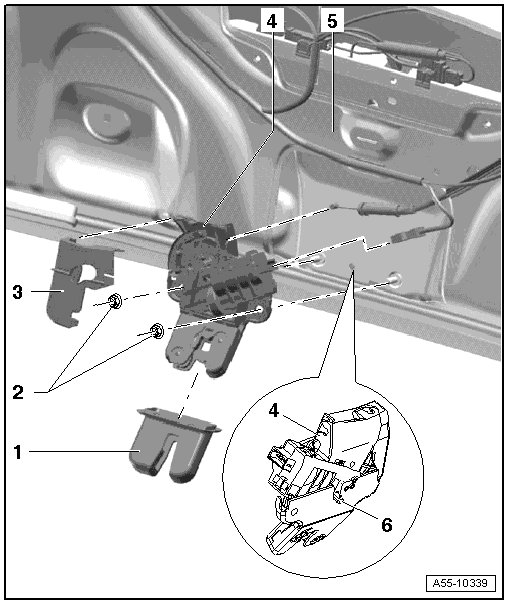 4
5
3
2
1
4
6
A55-10339