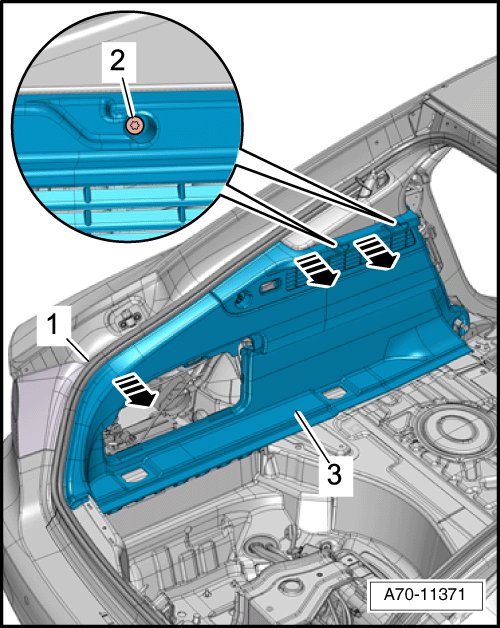 2
1
3
A70-11371