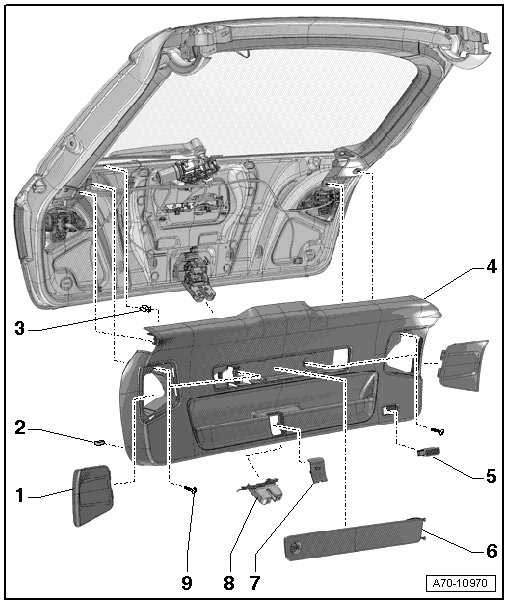 4
3
2
1
5
6
9
8
7
A70-10970