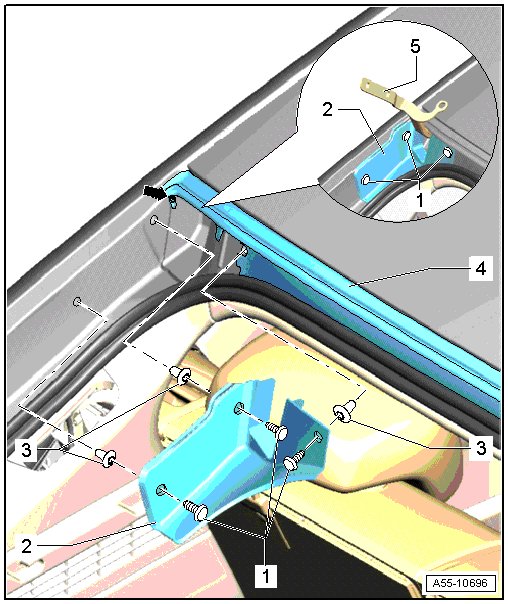 5
2
1
4
3
3
2
1
A55-10696