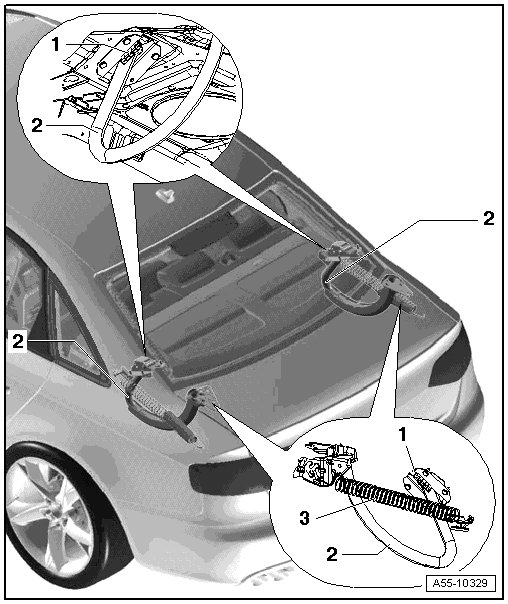 1
2
2
2
1
3
2
A55-10329