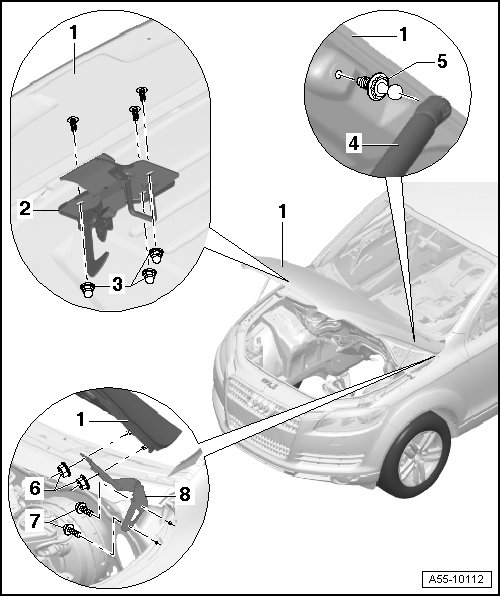 1
2
3
1
5
4
1
1
6
7
8
A55-10112