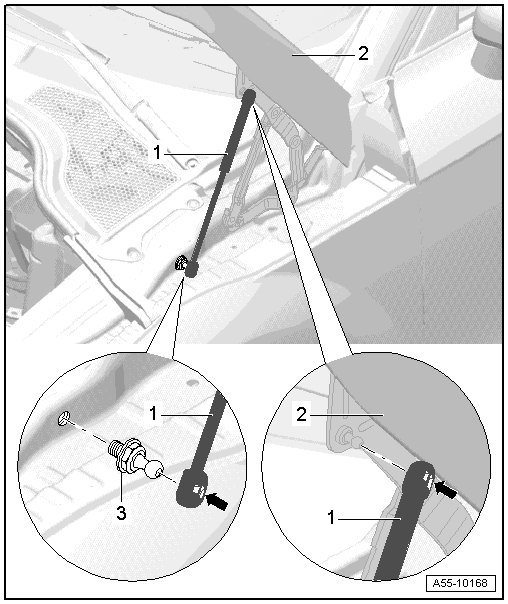 2
1
1
3
2
1
A55-10168