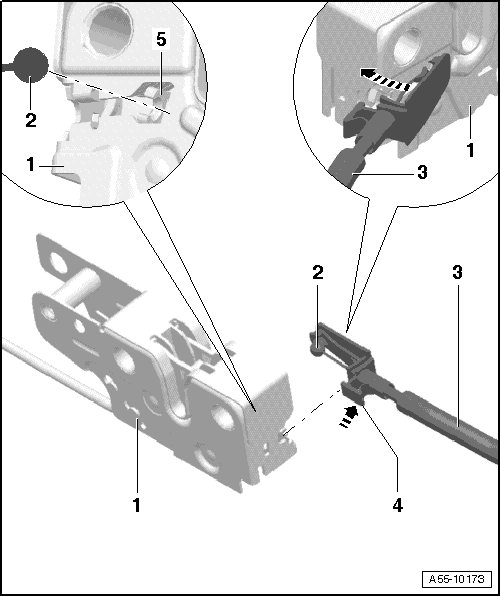 5
2
1
1
3
2
3
1
4
A55-10173