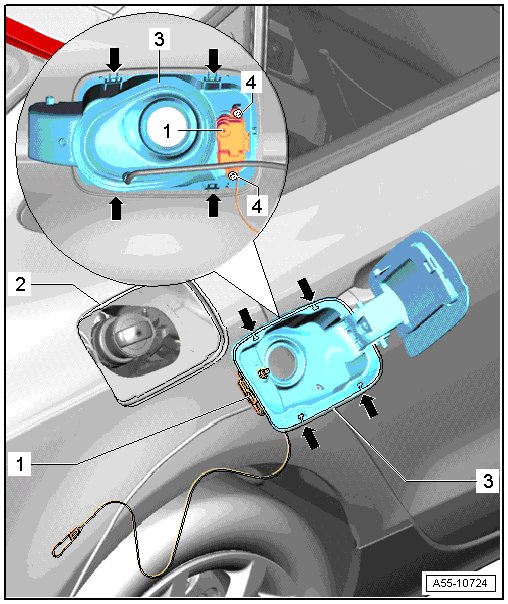 3
4
1
4
2
1
3
A55-10724