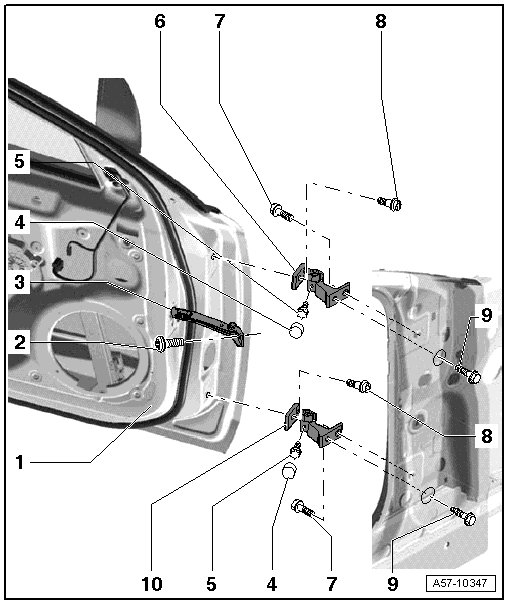 6
7
8
5
4
3
2
9
8
1
10
5
4
7
9
A57-10347