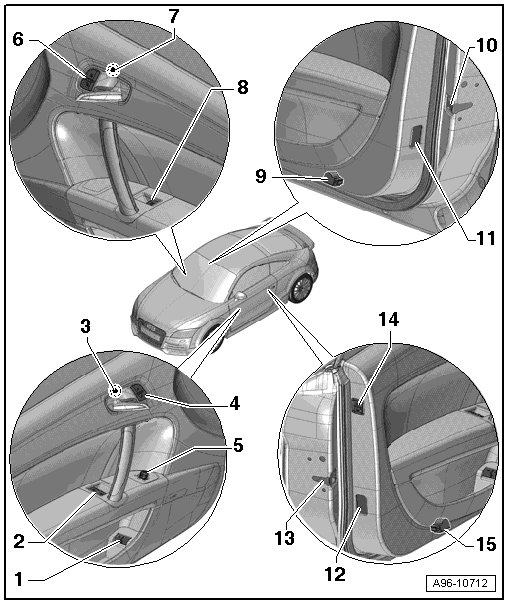 6
7
8
10
9
11
3
4
5
2
1
14
13
12
15
A96-10712