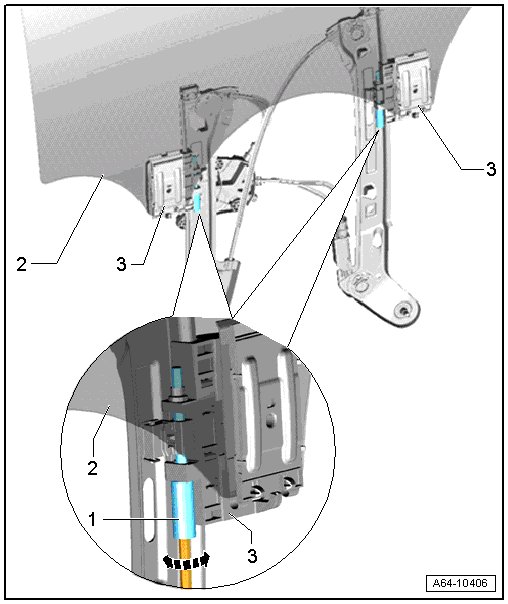 3
2
3
2
1
3
A64-10406