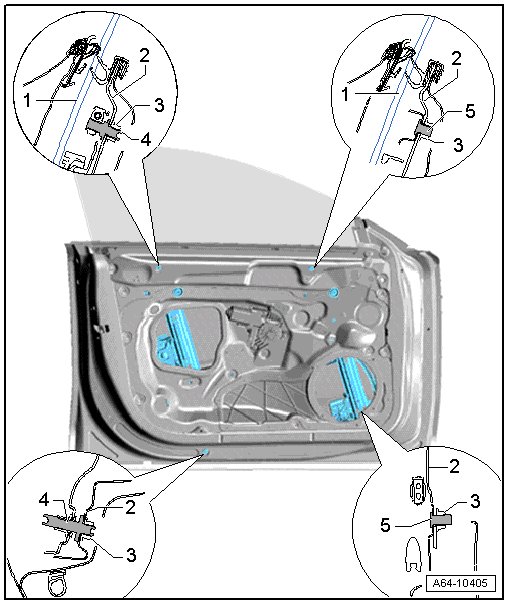 1
2
3
4
1
2
5
3
4
2
3
2
3
5
A64-10405