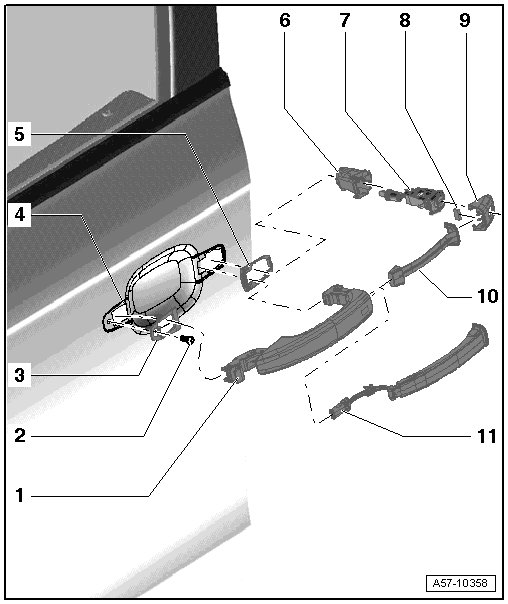 6
7
8
9
5
4
10
3
2
11
1
A57-10358