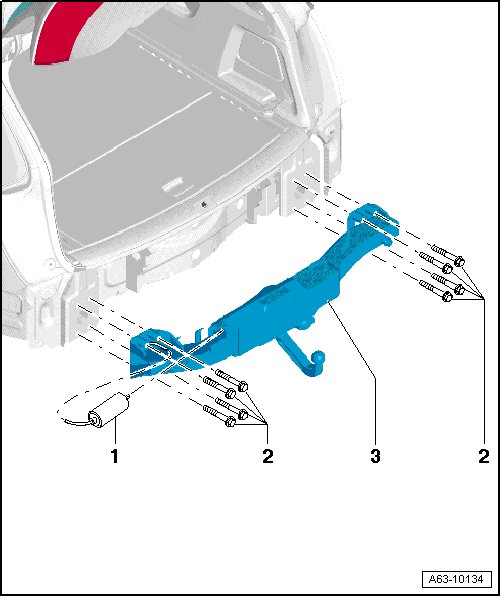 1
2
3
2

A63-10134