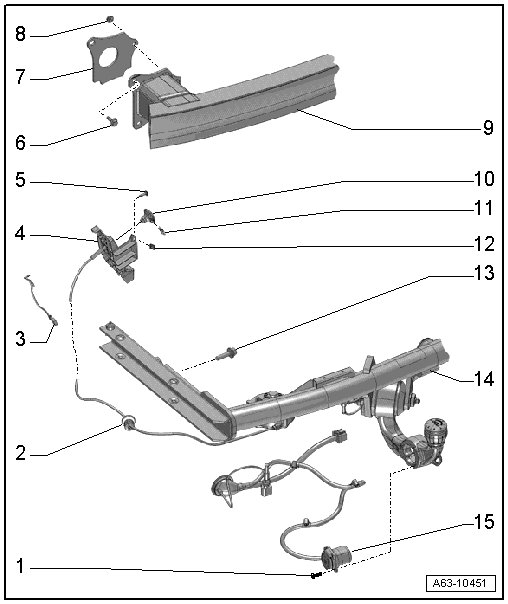 8
7
6
9
5
10
11
4
12
13
3
14
2
15
1
A63-10451