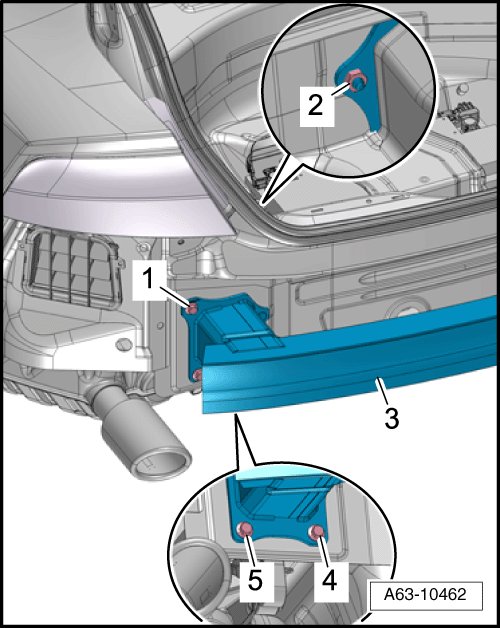 2
1
3
5
4
A63-10462