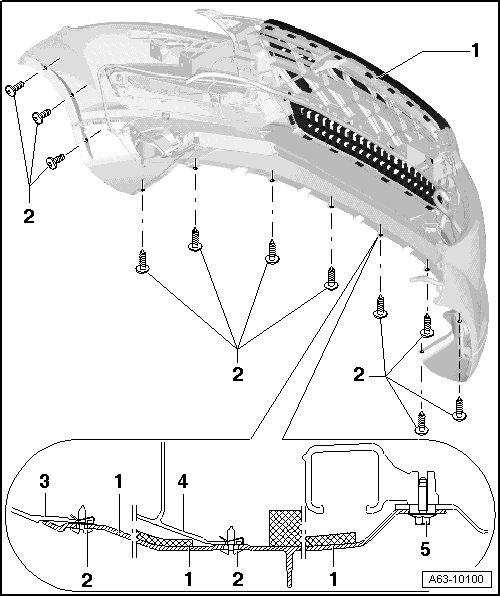 1

2

2

2

3

1

4

5

2

1

2

1

A63-10100