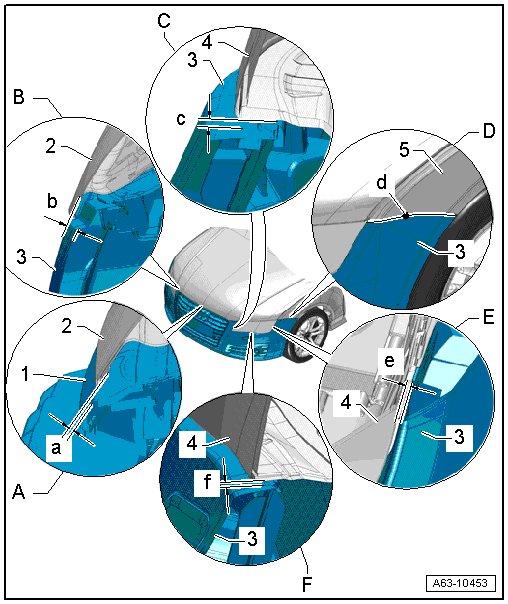 C
4
3
c
B
2
b
3
D
5
d
3
2
1
a
A
E
e
4
3
4
f
3
F
A63-10453