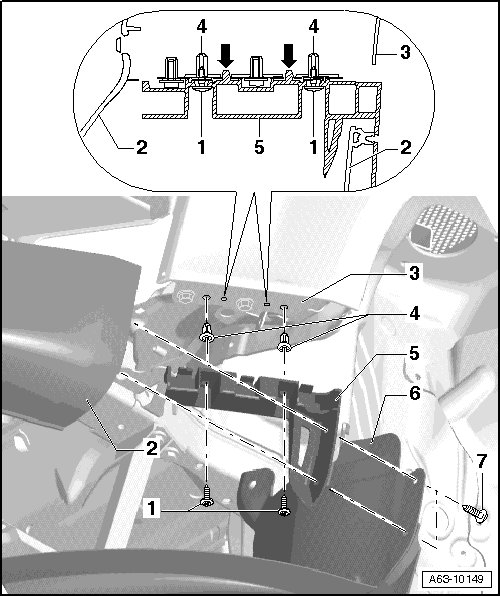 4
4
3
2
1
5
1
2
3
4
5
6
2
7
1
A63-10149