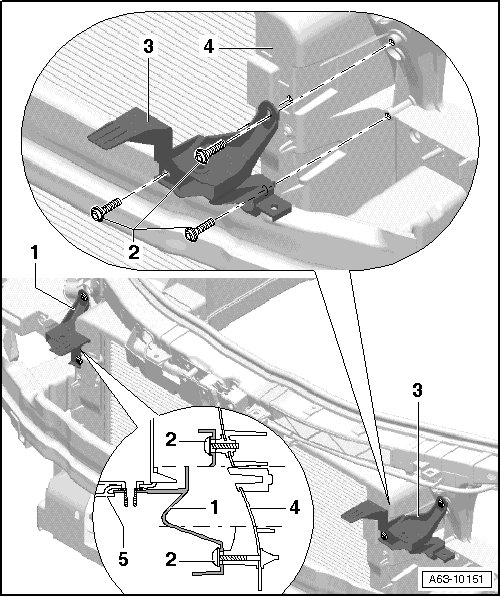 3
4
2
1
3
2
1
4
5
2
A63-10151