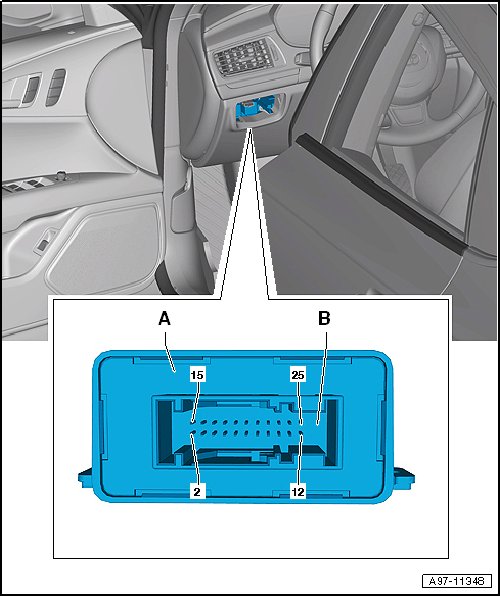 A
B
15
25
2
12
A97-11348