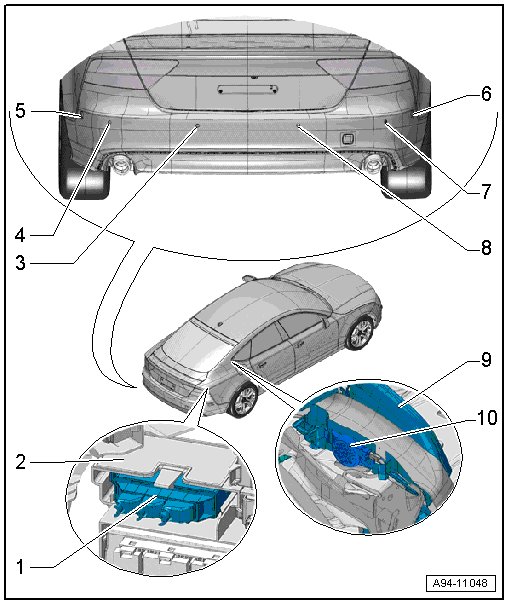 5
6
7
4
3
8
9
10
2
1
A94-11048