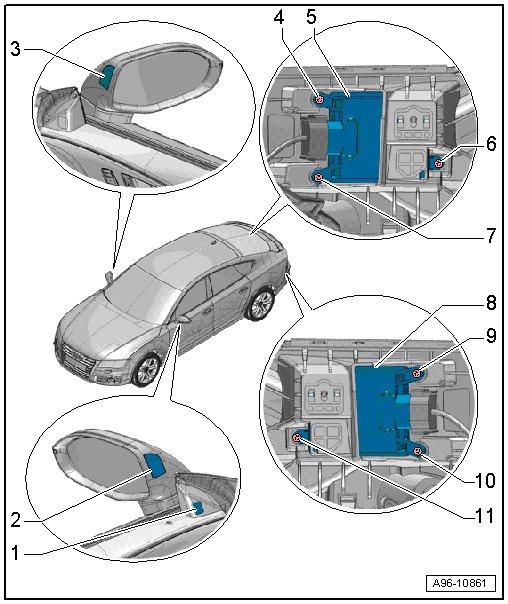 3
4
5
6
7
8
9
10
11
2
1
A96-10861