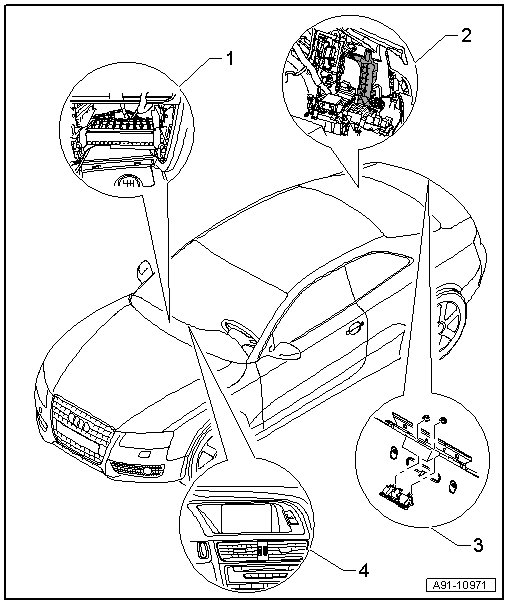 1
2
3
4
A91-10971