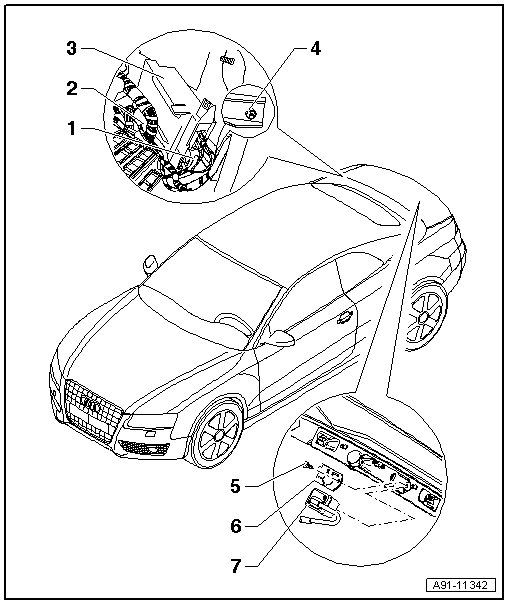 3
2
1
4
5
6
7
A91-11342