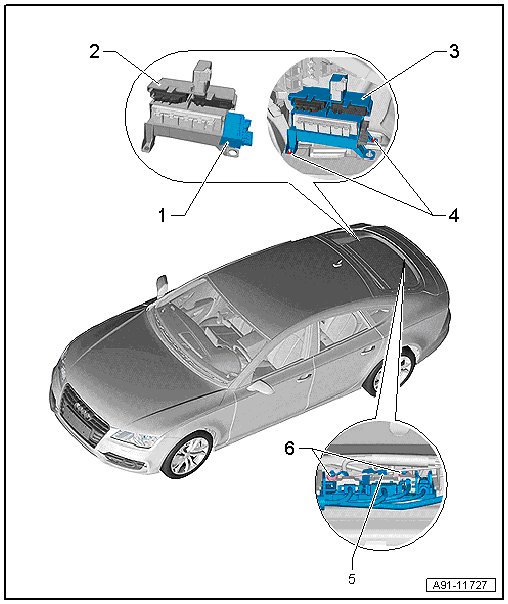 2
3
1
4
6
5
A91-11727