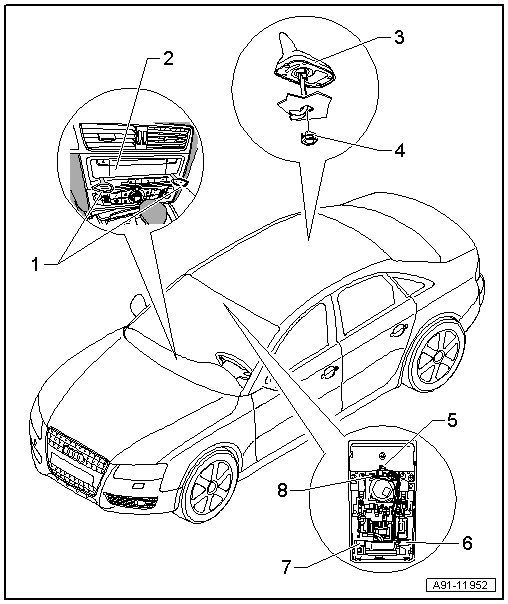 2
3
4
1
5
8
6
7
A91-11952