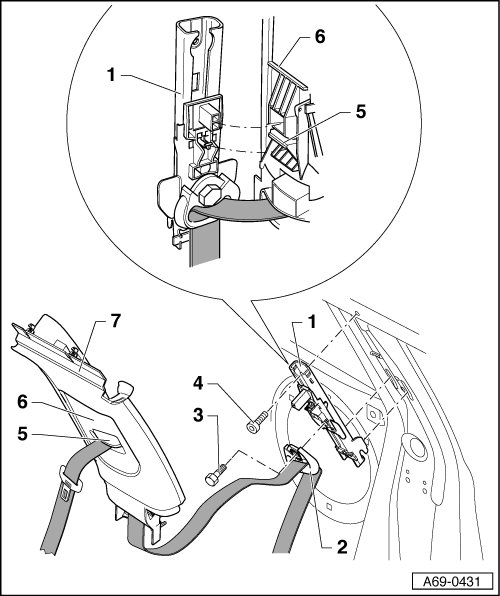 1
6
5
7
1
4
6
3
5
2
A69-0431