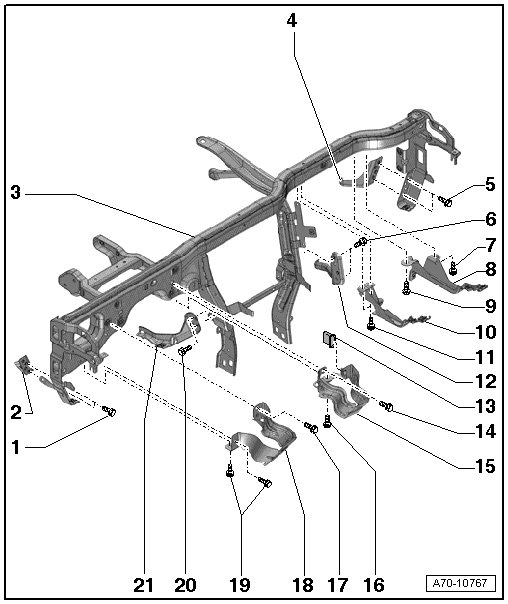 4
3
5
6
7
8
9
10
11
12
13
14
15
2
1
21
20
19
18
17
16
A70-10767