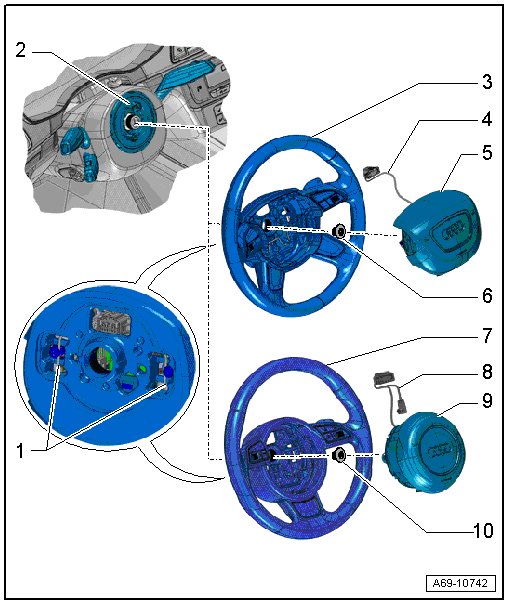 2
3
4
5
6
7
8
9
1
10
A69-10742