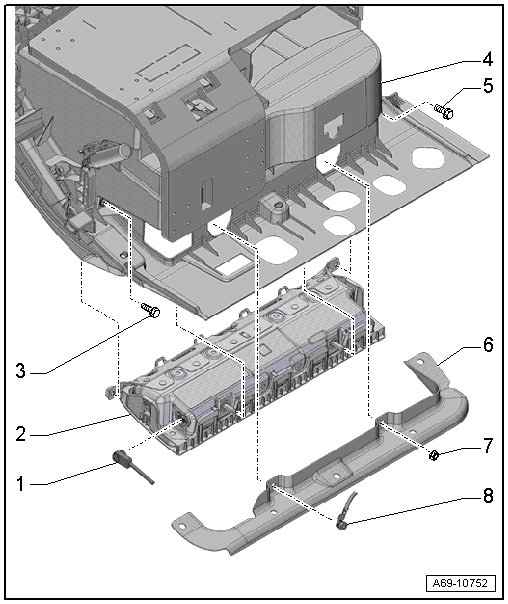 4
5
3
6
2
7
1
8
A69-10752