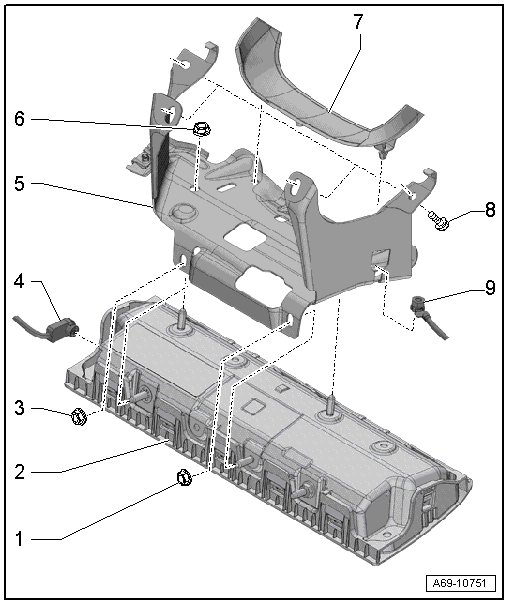 7
6
5
8
4
9
3
2
1
A69-10751