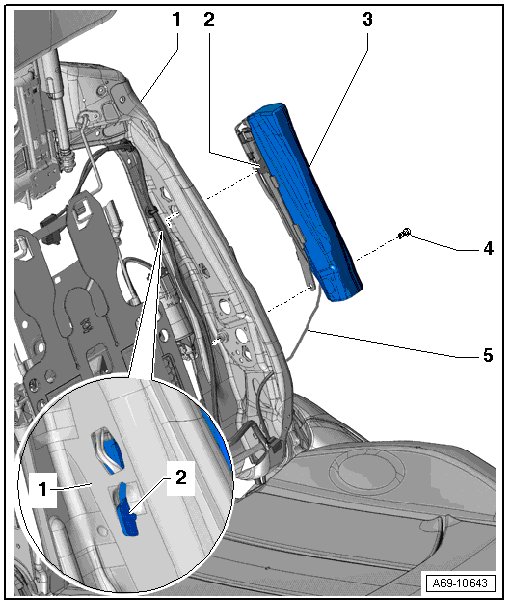 1
2
3
4
5
1
2
A69-10643