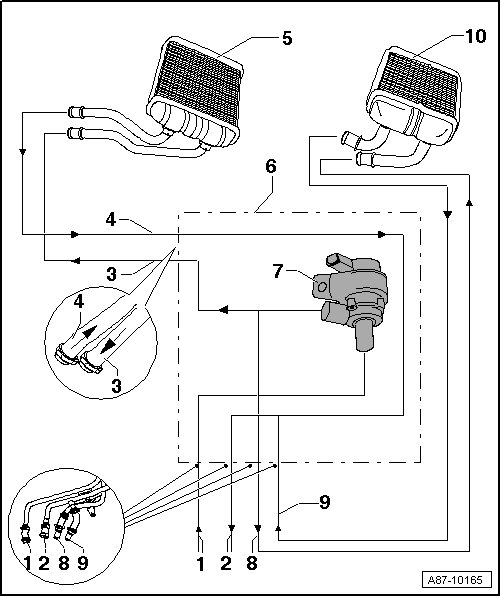 5
10
6
4
3
7
4
3
9
1
2
8
9
1
2
8
A87-10165