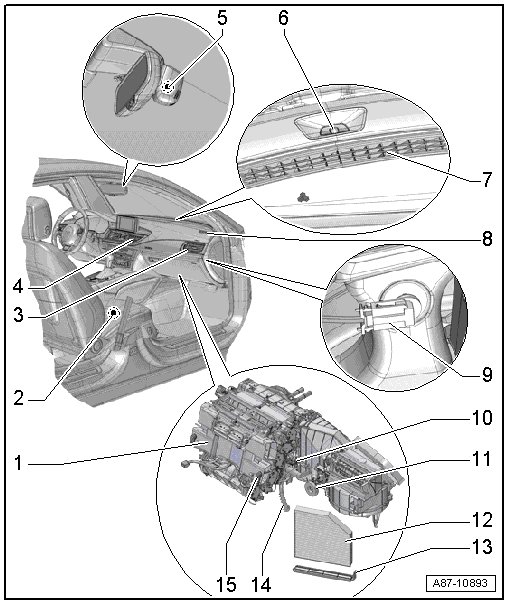 5
6
7
8
4
3
9
2
10
1
11
12
13
15
14
A87-10893