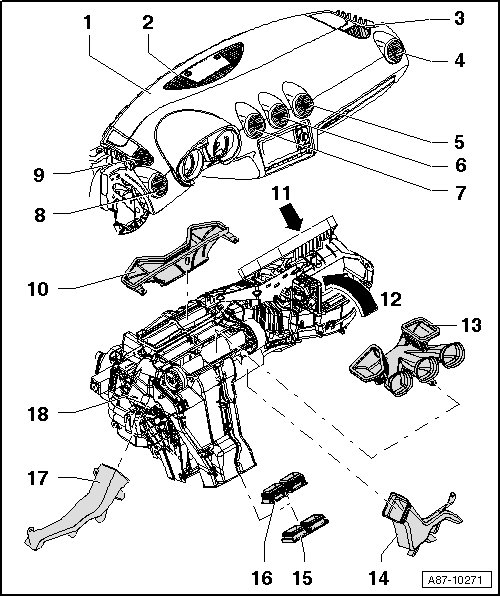 1
2
3
4
5
6
7
9
8
11
10
12
13
18
17
16
15
14
A87-10271