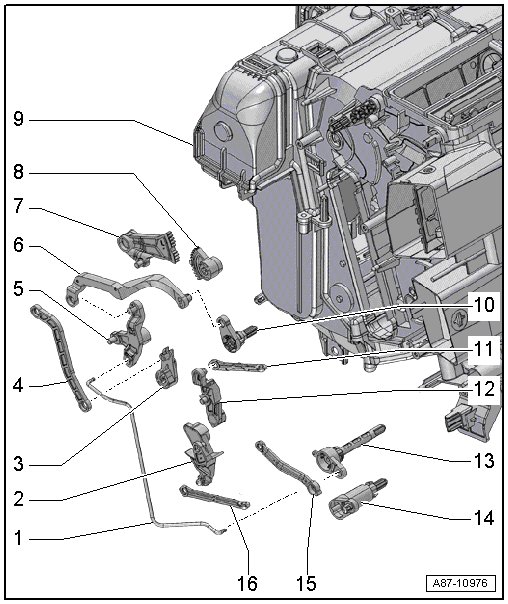 9
8
7
6
5
4
3
2
1
10
11
12
13
14
16
15
A87-10976