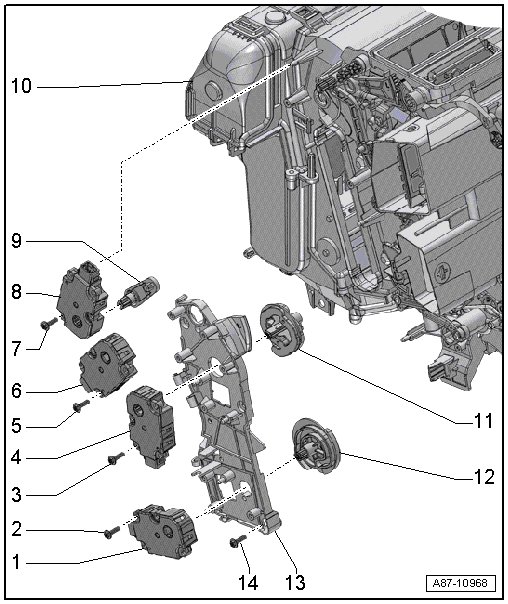 10
9
8
7
6
5
4
3
2
1
11
12
14
13
A87-10968