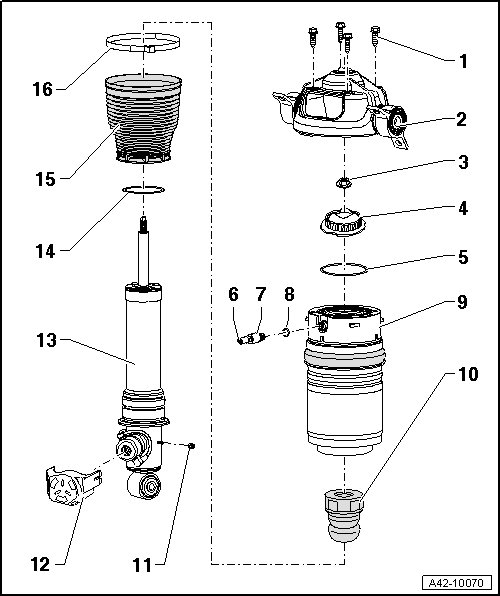 16
15
14
13
12
11
1
2
3
4
5
6
7
8
9
10
A42-10070