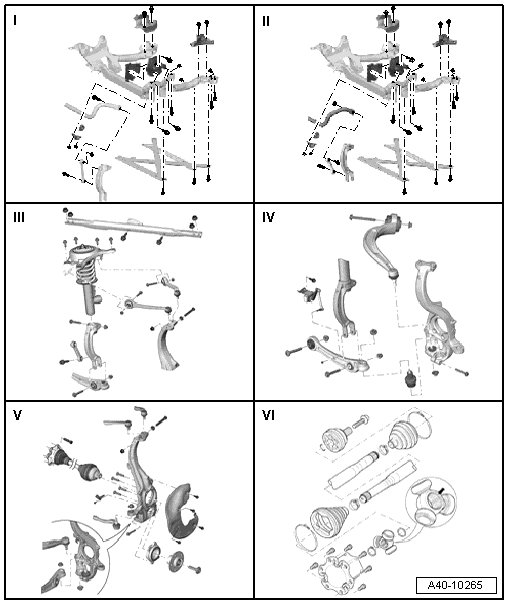 I

II

III

IV

V

VI

A40-10265