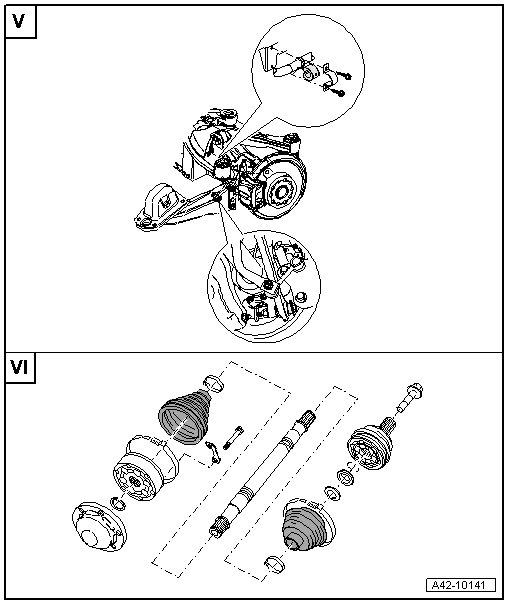 V

VI

A42-10141