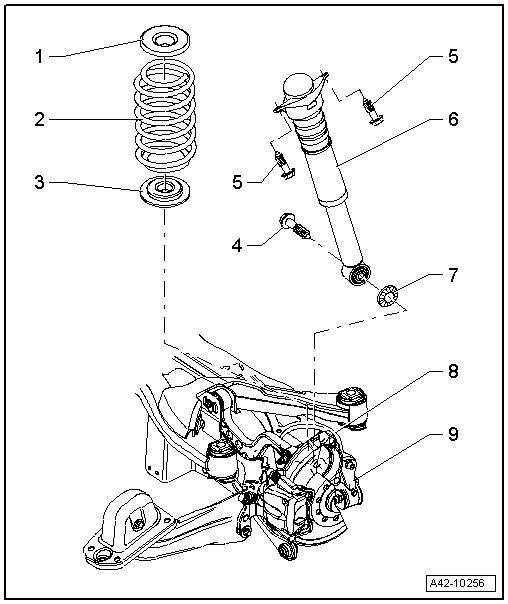 1
2
3
5
6
5
4
7
8
9
A42-10256