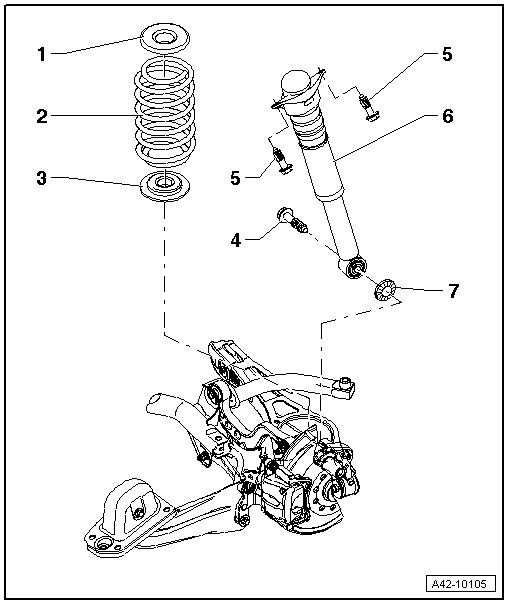 1
2
3
5
6
5
4
7
A42-10105