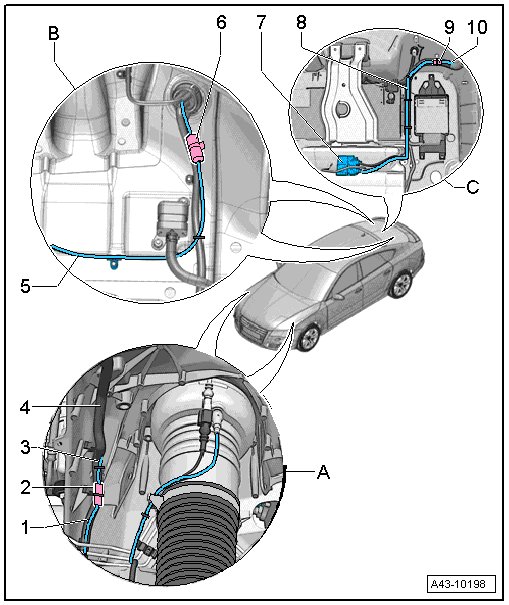 B
6
7
8
9
10
C
5
4
3
2
1
A
A43-10198