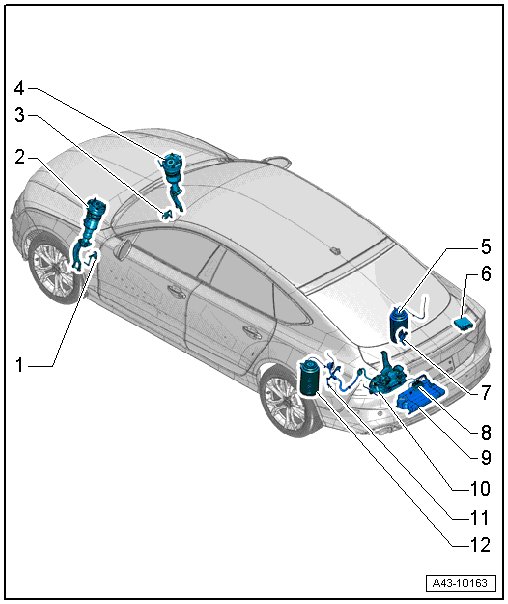 4
3
2
1
5
6
7
8
9
10
11
12
A43-10163