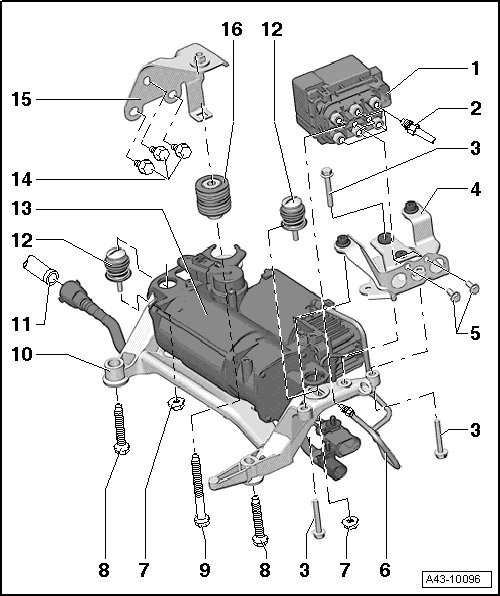 16
12
1
15
2
3
14
4
13
12
11
5
10
3
8
7
9
8
3
7
6
A43-10096